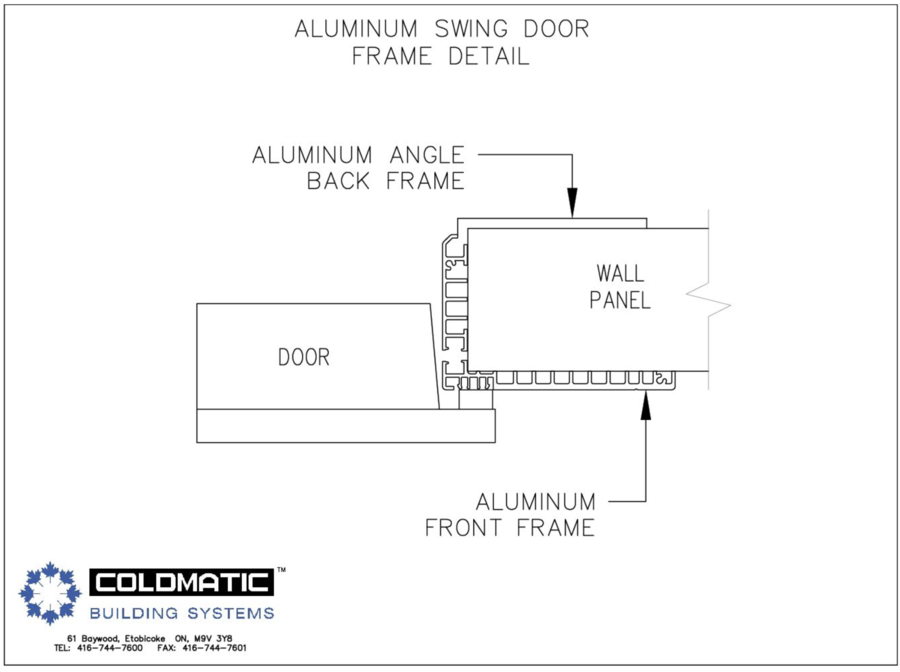 ALUMINUM SWING DOOR
FRAME DETAIL

ALUMINUM ANGLE
BACK FRAME

WALL
PANEL

DOOR

ALUMINUM
FRONT FRAME

COLDMATIC™
BUILDING SYSTEMS

61 Baywood, Etobicoke ON, M9V 3Y8
TEL: 416-744-7600 FAX: 416-744-7601